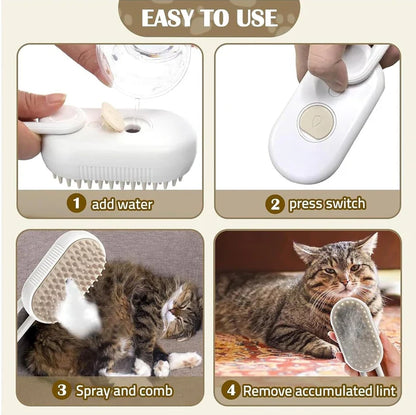 EASY TO USE

1 add water

2 press switch

3 Spray and comb

4 Remove accumulated lint