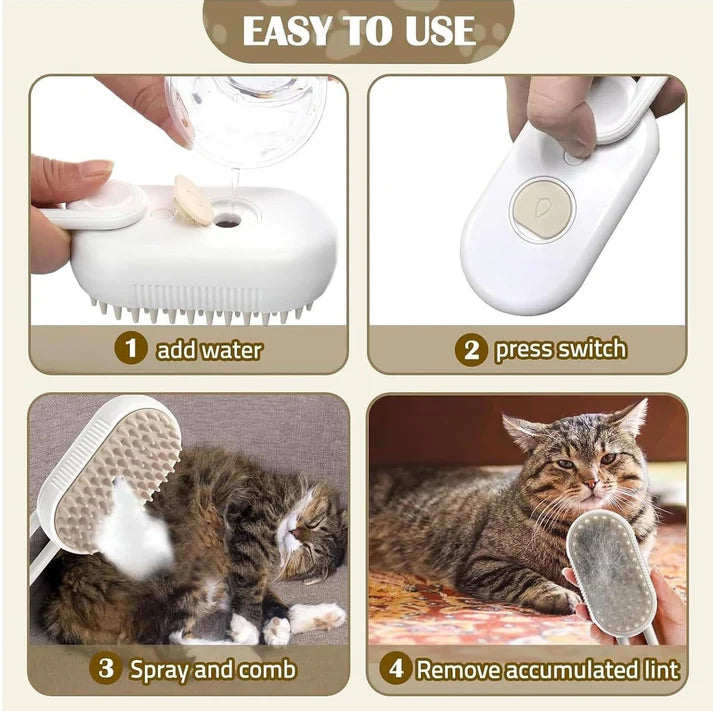 EASY TO USE

1 add water

2 press switch

3 Spray and comb

4 Remove accumulated lint