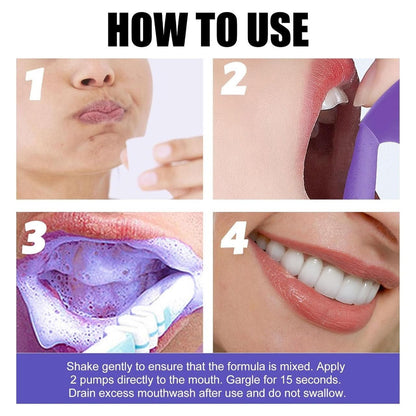 HOW TO USE

1

2

3

4

Shake gently to ensure that the formula is mixed. Apply 2 pumps directly to the mouth. Gargle for 15 seconds. Drain excess mouthwash after use and do not swallow.