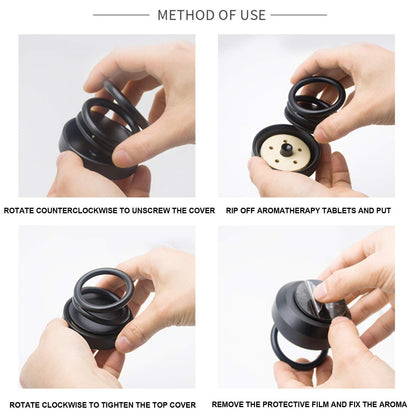 METHOD OF USE

ROTATE COUNTERCLOCKWISE TO UNSCREW THE COVER

RIP OFF AROMATHERAPY TABLETS AND PUT

ROTATE CLOCKWISE TO TIGHTEN THE TOP COVER

REMOVE THE PROTECTIVE FILM AND FIX THE AROMA